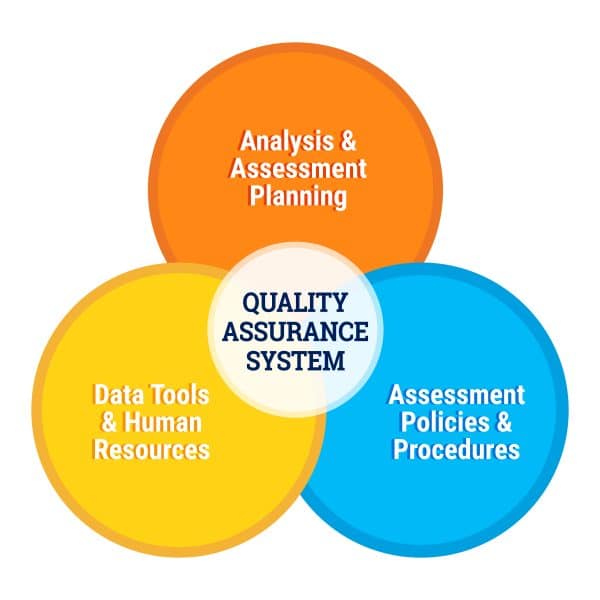 Analysis & Assessment Planning

QUALITY ASSURANCE SYSTEM

Data Tools & Human Resources

Assessment Policies & Procedures